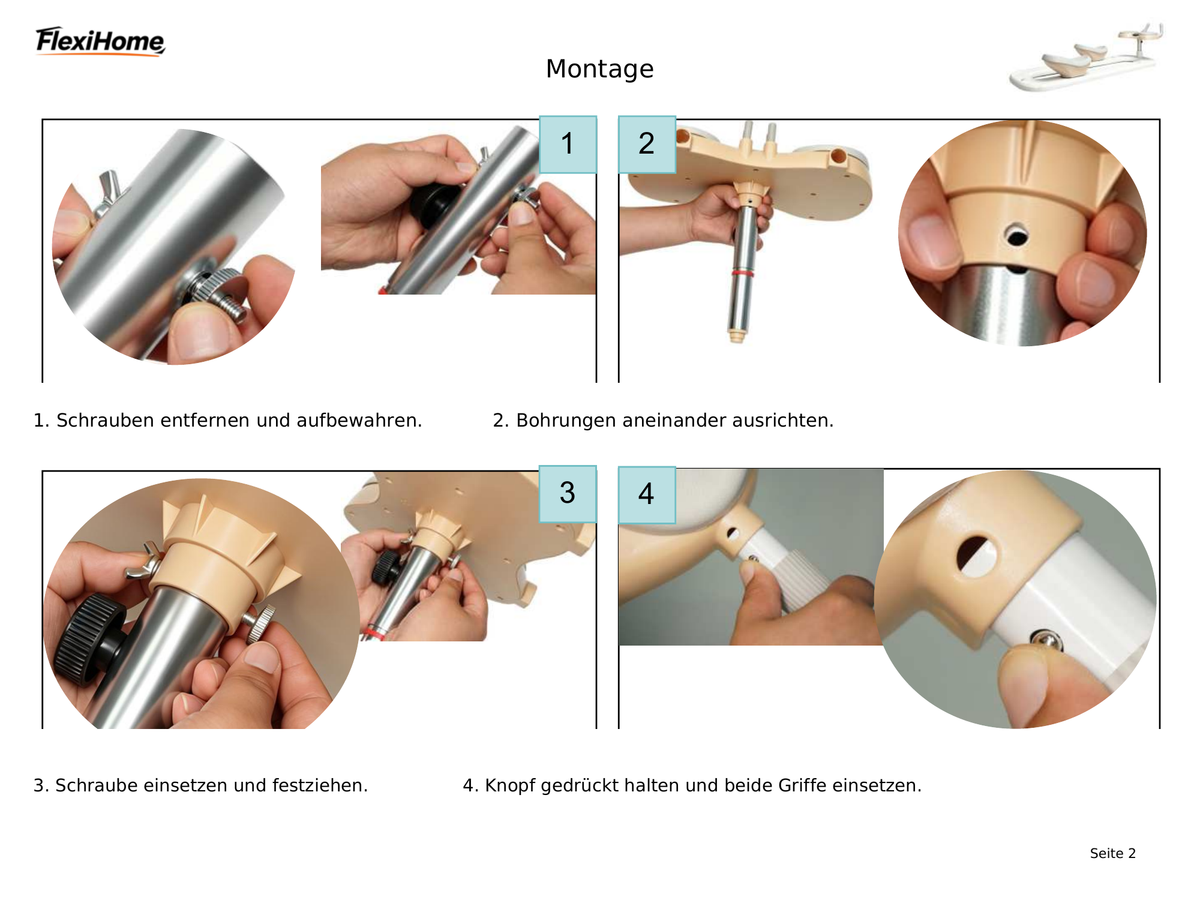 FlexiHome

Montage

1

2

1. Schrauben entfernen und aufbewahren.

2. Bohrungen aneinander ausrichten.

3

4

3. Schraube einsetzen und festziehen.

4. Knopf gedrückt halten und beide Griffe einsetzen.

Seite 2